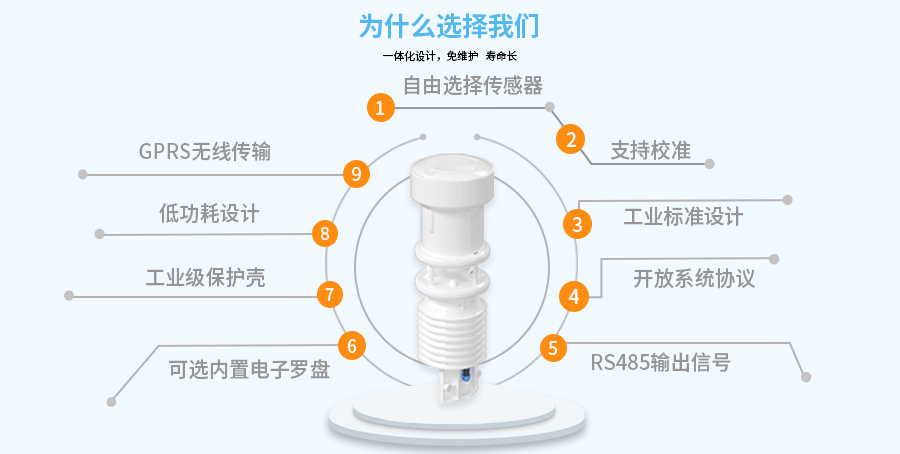 为什么选择我们

一体化设计，免维护 寿命长

1
自由选择传感器

2
支持校准

3
工业标准设计

4
开放系统协议

5
RS485输出信号

6
可选内置电子罗盘

7
工业级保护壳

8
低功耗设计

9
GPRS无线传输